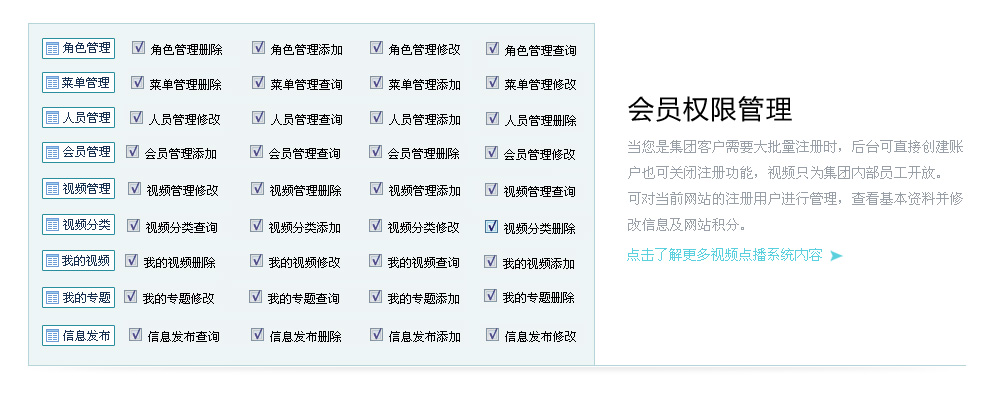 角色管理 ☑ 角色管理删除 ☑ 角色管理添加 ☑ 角色管理修改 ☑ 角色管理查询

菜单管理 ☑ 菜单管理删除 ☑ 菜单管理查询 ☑ 菜单管理添加 ☑ 菜单管理修改

人员管理 ☑ 人员管理修改 ☑ 人员管理查询 ☑ 人员管理添加 ☑ 人员管理删除

会员管理 ☑ 会员管理添加 ☑ 会员管理查询 ☑ 会员管理删除 ☑ 会员管理修改

视频管理 ☑ 视频管理修改 ☑ 视频管理删除 ☑ 视频管理添加 ☑ 视频管理查询

视频分类 ☑ 视频分类查询 ☑ 视频分类添加 ☑ 视频分类修改 ☑ 视频分类删除

我的视频 ☑ 我的视频删除 ☑ 我的视频修改 ☑ 我的视频查询 ☑ 我的视频添加

我的专题 ☑ 我的专题修改 ☑ 我的专题查询 ☑ 我的专题添加 ☑ 我的专题删除

信息发布 ☑ 信息发布查询 ☑ 信息发布删除 ☑ 信息发布添加 ☑ 信息发布修改

会员权限管理

当您是集团客户需要大批量注册时，后台可直接创建账户也可关闭注册功能，视频只为集团内部员工开放。

可对当前网站的注册用户进行管理，查看基本资料并修改信息及网站积分。

点击了解更多视频点播系统内容 ➤